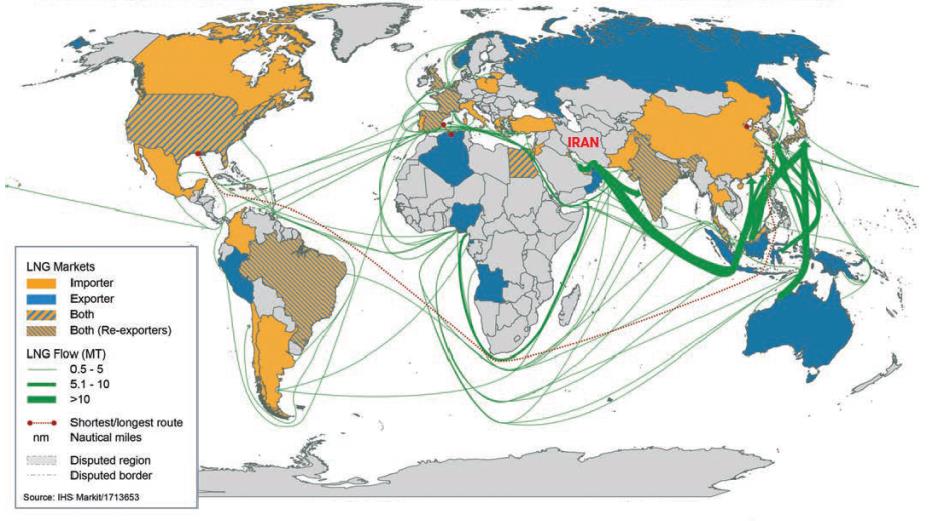 IRAN

LNG Markets
Importer
Exporter
Both
Both (Re-exporters)
LNG Flow (MT)
0.5 - 5
5.1 - 10
>10
Shortest/longest route
nm Nautical miles
Disputed region
Disputed border
Source: IHS Markit/1713653