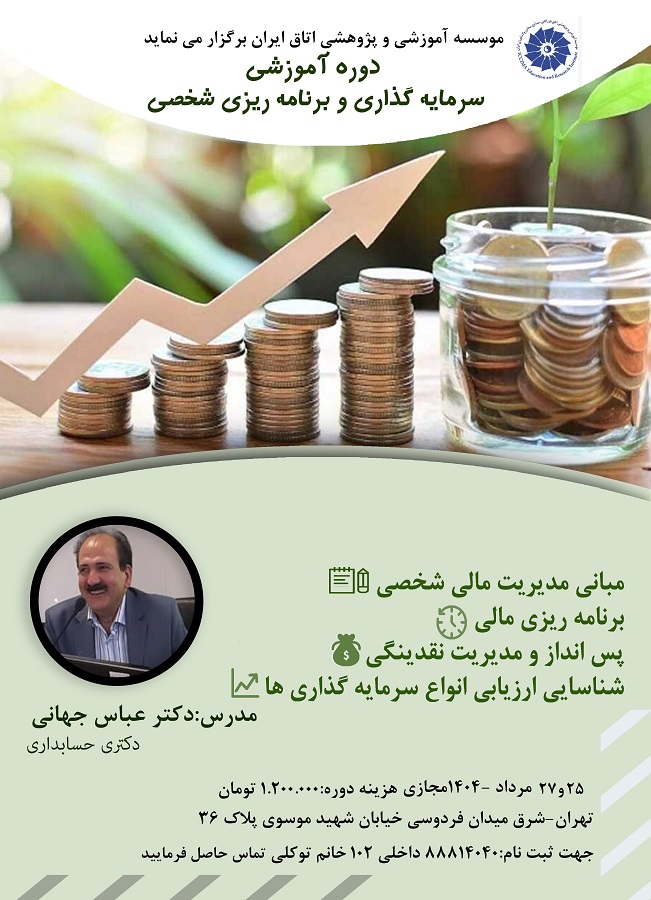 موسسه آموزشی و پژوهشی اتاق ایران برگزار می نماید
دوره آموزشی
سرمایه گذاری و برنامه ریزی شخصی

مبانی مدیریت مالی شخصی
برنامه ریزی مالی
پس انداز و مدیریت نقدینگی
شناسایی ارزیابی انواع سرمایه گذاری ها

مدرس:دکتر عباس جهانی
دکتری حسابداری

۲۵و۲۷ مرداد -۱۴۰۴مجازی هزینه دوره:۱.۲۰۰.۰۰۰ تومان
تهران-شرق میدان فردوسی خیابان شهید موسوی پلاک ۳۶
جهت ثبت نام:۸۸۸۱۴۰۴۰ داخلی ۱۰۲ خانم توکلی تماس حاصل فرمایید